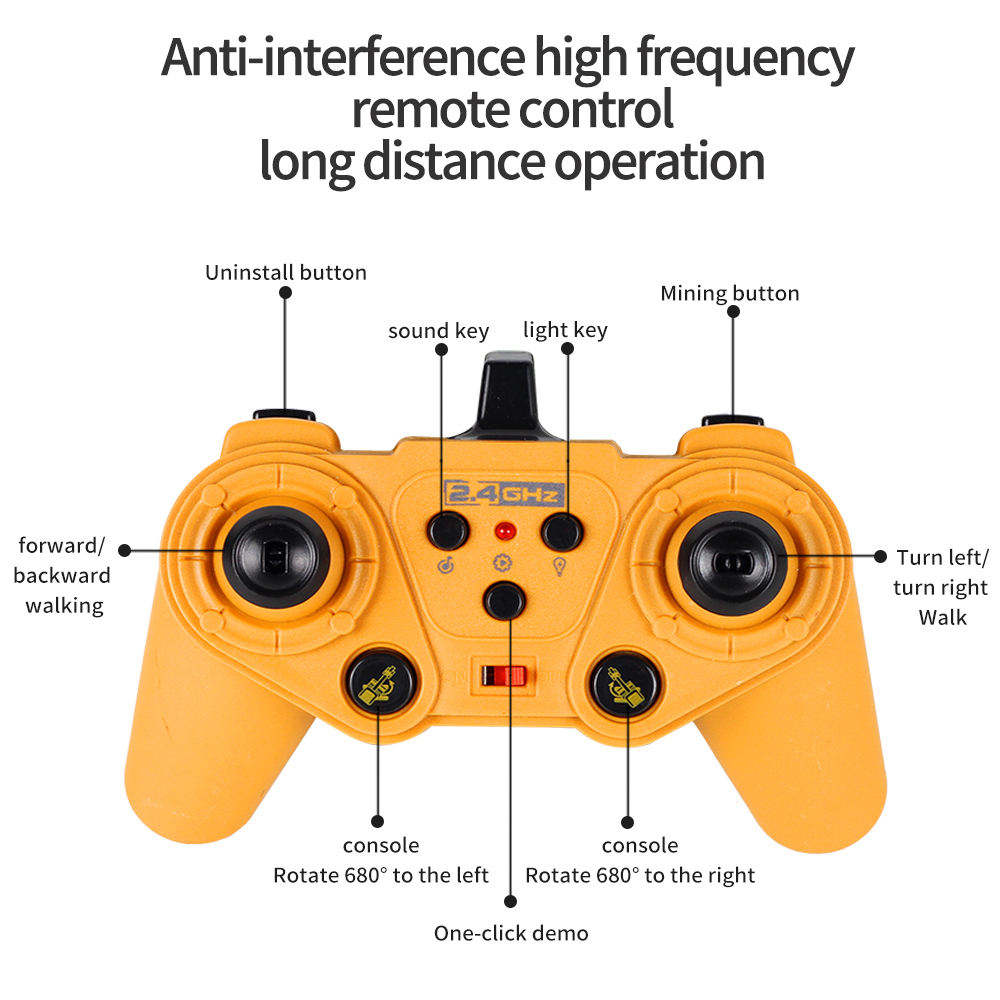 Anti-interference high frequency remote control long distance operation

Uninstall button

Mining button

sound key

light key

2.4GHz

forward/ backward walking

Turn left/ turn right Walk

console
Rotate 680° to the left

console
Rotate 680° to the right

One-click demo